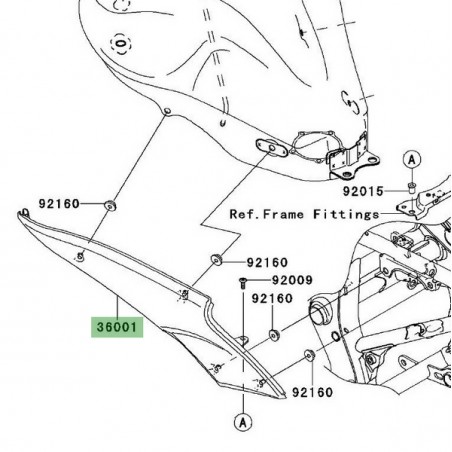 A
92015
92160
Ref.Frame Fittings
92160
92009
92160
36001
92160
A