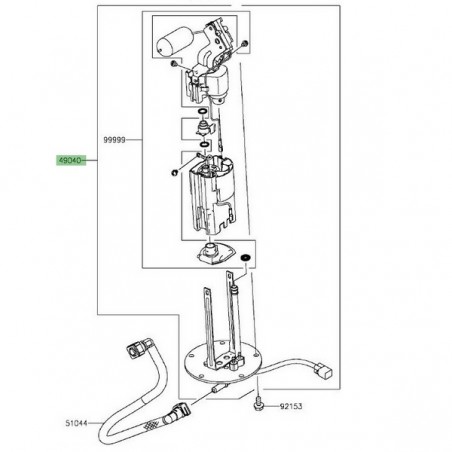 99999
49040
92153
51044