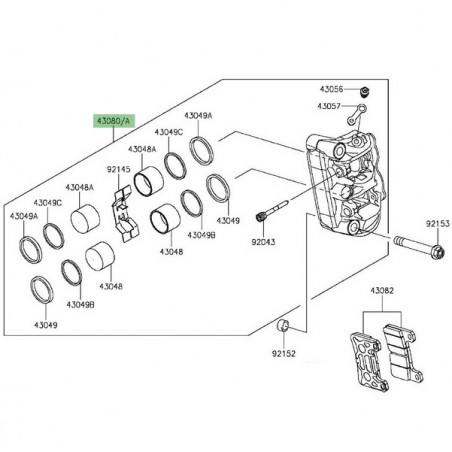 43056
43057
43080/A
43049A
43049C
43048A
92145
43048A
43049C
43049A
43049
43049B
43048
92043
92153
43048
43049B
43049
43082
92152