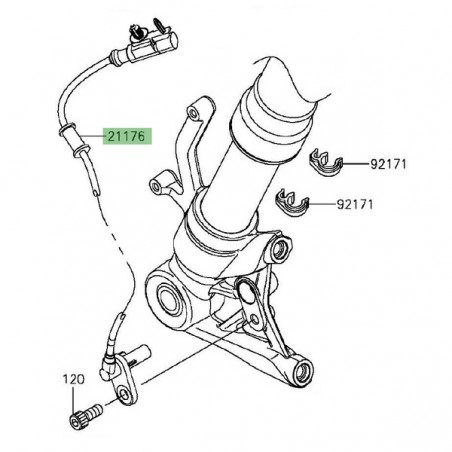 21176

92171

92171

120