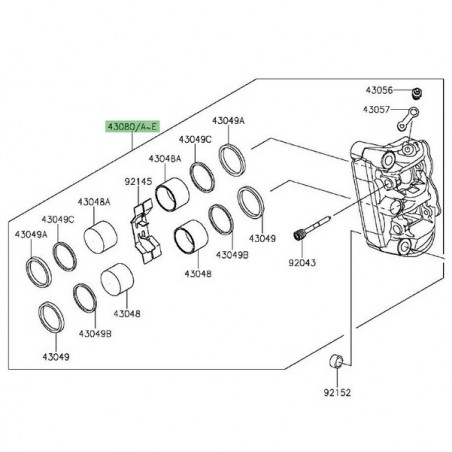 43056
43057
43080/A~E
43049A
43049C
43048A
92145
43048A
43049C
43049A
43049
43049B
43048
92043
43048
43049B
43049
92152