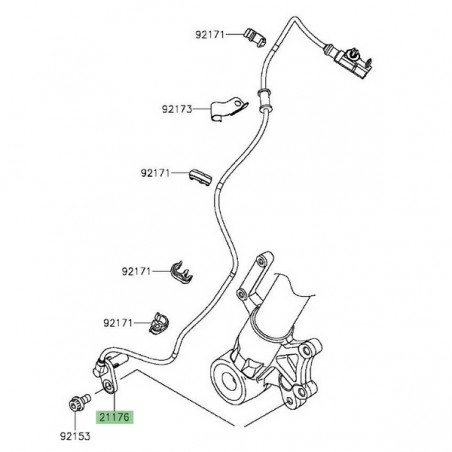 92171

92173

92171

92171

92171

21176

92153