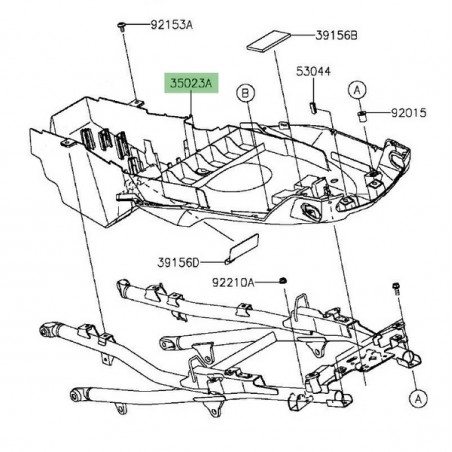 92153A
39156B
35023A
53044
B
A
92015
39156D
92210A
A