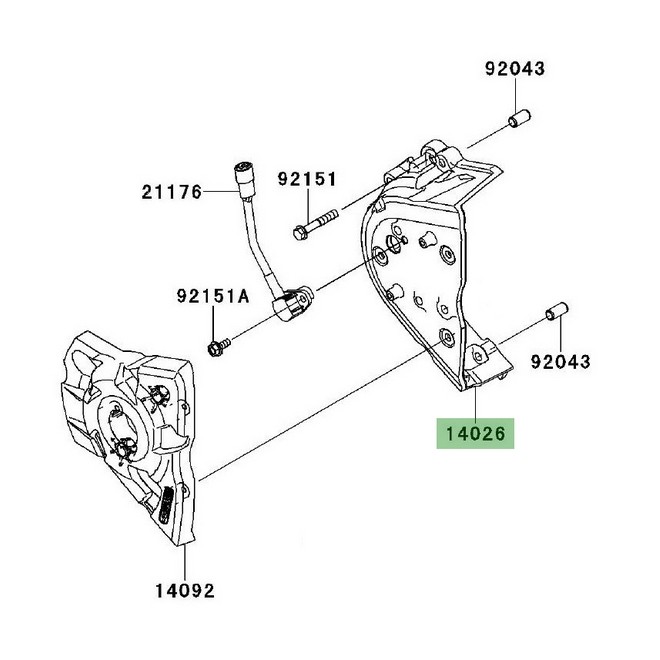 92043

21176

92151

92151A

92043

14026

14092