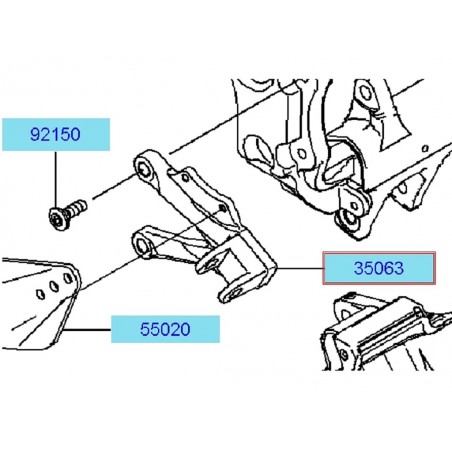 92150

35063

55020