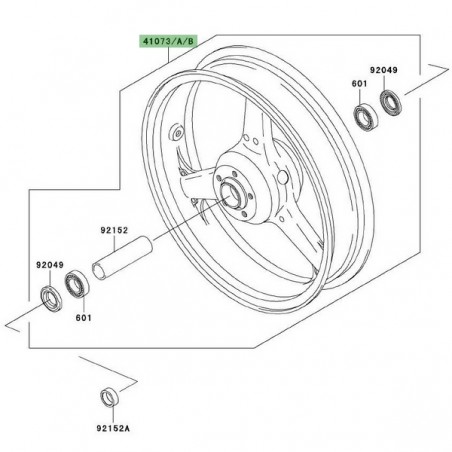 41073/A/B

92049

601

92152

92049

601

92152A