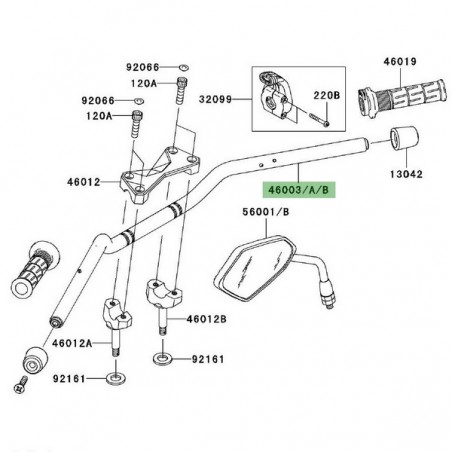 92066
120A
92066
120A
32099
220B
46019
46012
13042
46003/A/B
56001/B
46012B
46012A
92161
92161