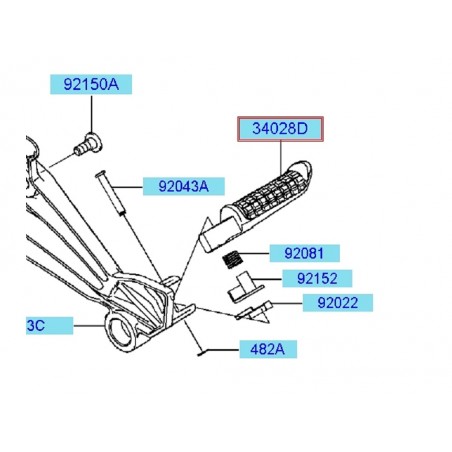 92150A

34028D

92043A

92081

92152

92022

3C

482A