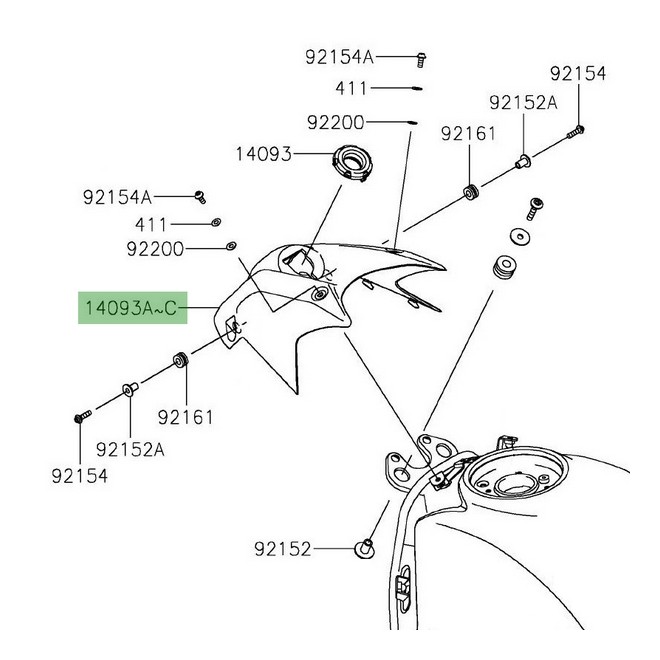 92154A
411
92200
14093
92154
92152A
92161
92154A
411
92200
14093A~C
92161
92152A
92154
92152