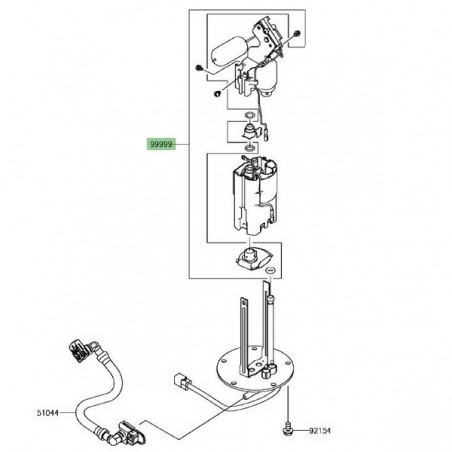 99999

51044

92154