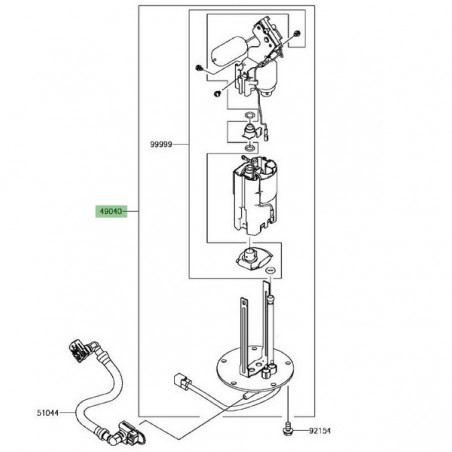 99999

49040

51044

92154