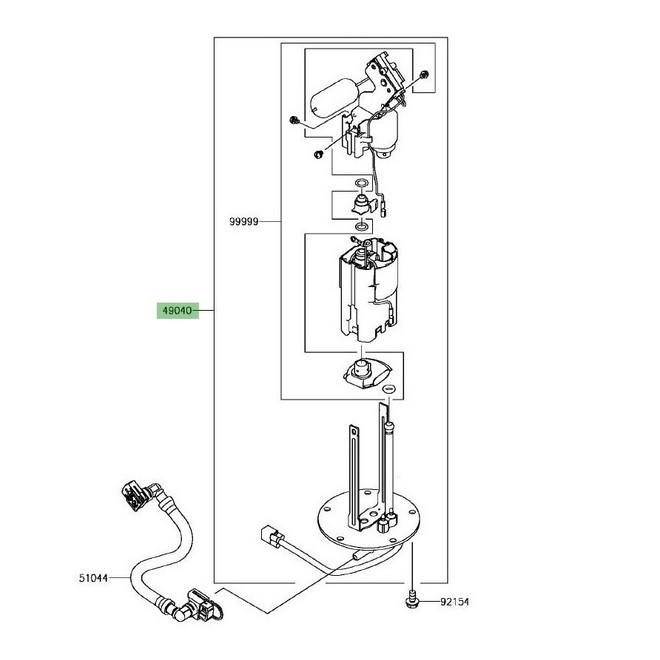 99999

49040

51044

92154