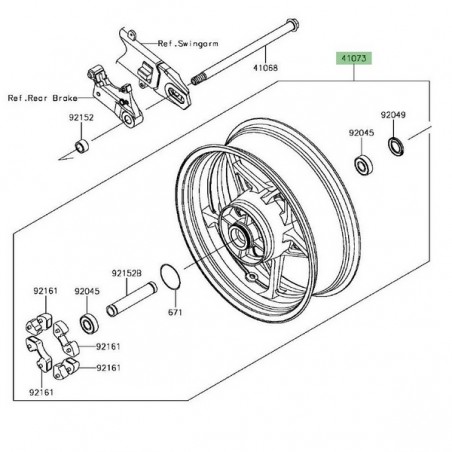 Ref.Swingarm
41068
41073
Ref.Rear Brake
92152
92049
92045
92152B
92161
92045
671
92161
92161
92161