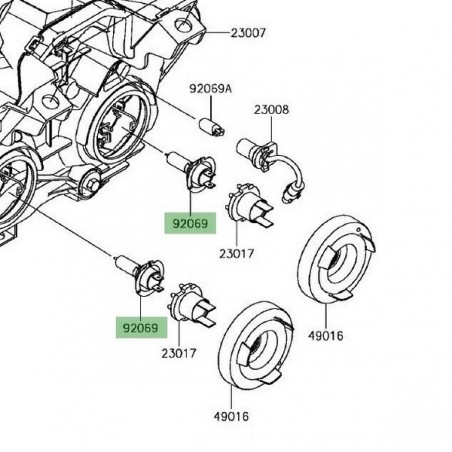 23007

92069A

23008

92069

23017

92069

23017

49016

49016