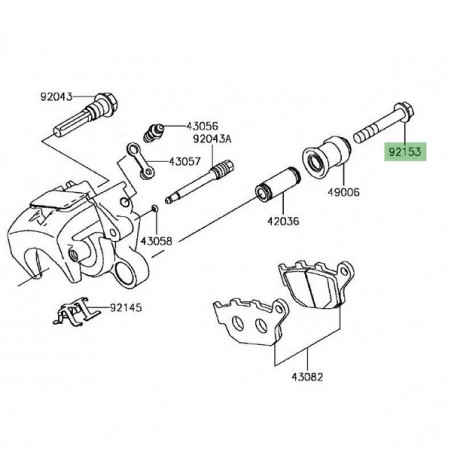 92043

43056

92043A

43057

92153

49006

42036

43058

92145

43082