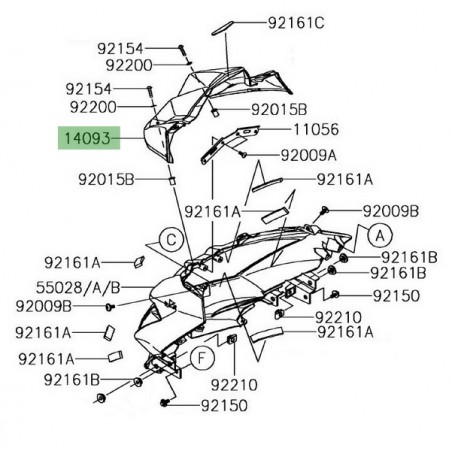 92161C
92154
92200
92154
92200
92015B
14093
11056
92009A
92015B
92161A
92161A
92009B
C
A
92161A
92161B
92161B
55028/A/B
92150
92009B
92210
92161A
92161A
92161A
F
92161B
92210
92150