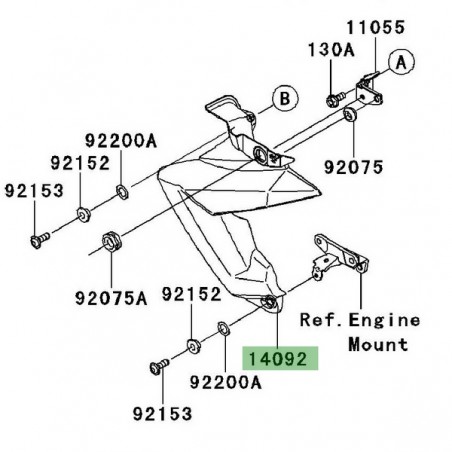 11055
130A
A
B
92200A
92152
92153
92075
92075A
92152
Ref. Engine Mount
14092
92200A
92153